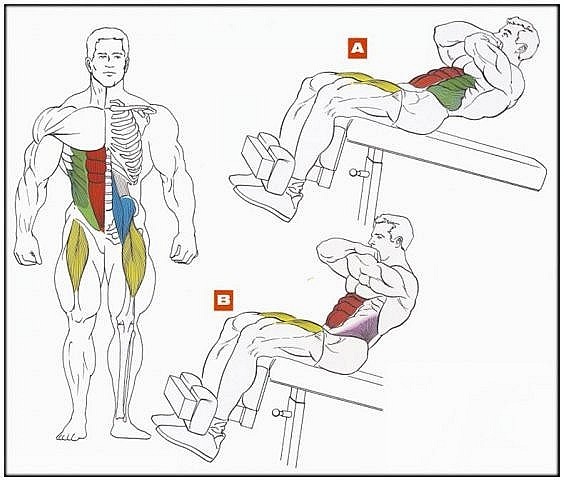 A

B