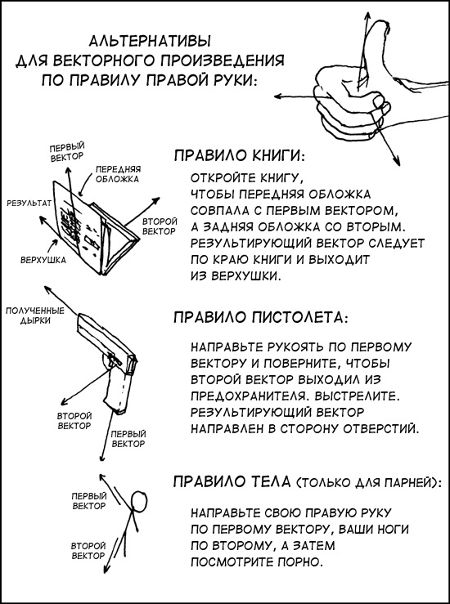 АЛЬТЕРНАТИВЫ ДЛЯ ВЕКТОРНОГО ПРОИЗВЕДЕНИЯ ПО ПРАВИЛУ ПРАВОЙ РУКИ:

ПЕРВЫЙ ВЕКТОР
ПЕРЕДНЯЯ ОБЛОЖКА
РЕЗУЛЬТАТ
ВТОРОЙ ВЕКТОР
ВЕРХУШКА

ПРАВИЛО КНИГИ:

ОТКРОЙТЕ КНИГУ, ЧТОБЫ ПЕРЕДНЯЯ ОБЛОЖКА СОВПАЛА С ПЕРВЫМ ВЕКТОРОМ, А ЗАДНЯЯ ОБЛОЖКА СО ВТОРЫМ. РЕЗУЛЬТИРУЮЩИЙ ВЕКТОР СЛЕДУЕТ ПО КРАЮ КНИГИ И ВЫХОДИТ ИЗ ВЕРХУШКИ.

ПОЛУЧЕННЫЕ ДЫРКИ
ВТОРОЙ ВЕКТОР
ПЕРВЫЙ ВЕКТОР

ПРАВИЛО ПИСТОЛЕТА:

НАПРАВЬТЕ РУКОЯТЬ ПО ПЕРВОМУ ВЕКТОРУ И ПОВЕРНИТЕ, ЧТОБЫ ВТОРОЙ ВЕКТОР ВЫХОДИЛ ИЗ ПРЕДОХРАНИТЕЛЯ. ВЫСТРЕЛИТЕ. РЕЗУЛЬТИРУЮЩИЙ ВЕКТОР НАПРАВЛЕН В СТОРОНУ ОТВЕРСТИЙ.

ПЕРВЫЙ ВЕКТОР
ВТОРОЙ ВЕКТОР

ПРАВИЛО ТЕЛА (ТОЛЬКО ДЛЯ ПАРНЕЙ):

НАПРАВЬТЕ СВОЮ ПРАВУЮ РУКУ ПО ПЕРВОМУ ВЕКТОРУ, ВАШИ НОГИ ПО ВТОРОМУ, А ЗАТЕМ ПОСМОТРИТЕ ПОРНО.